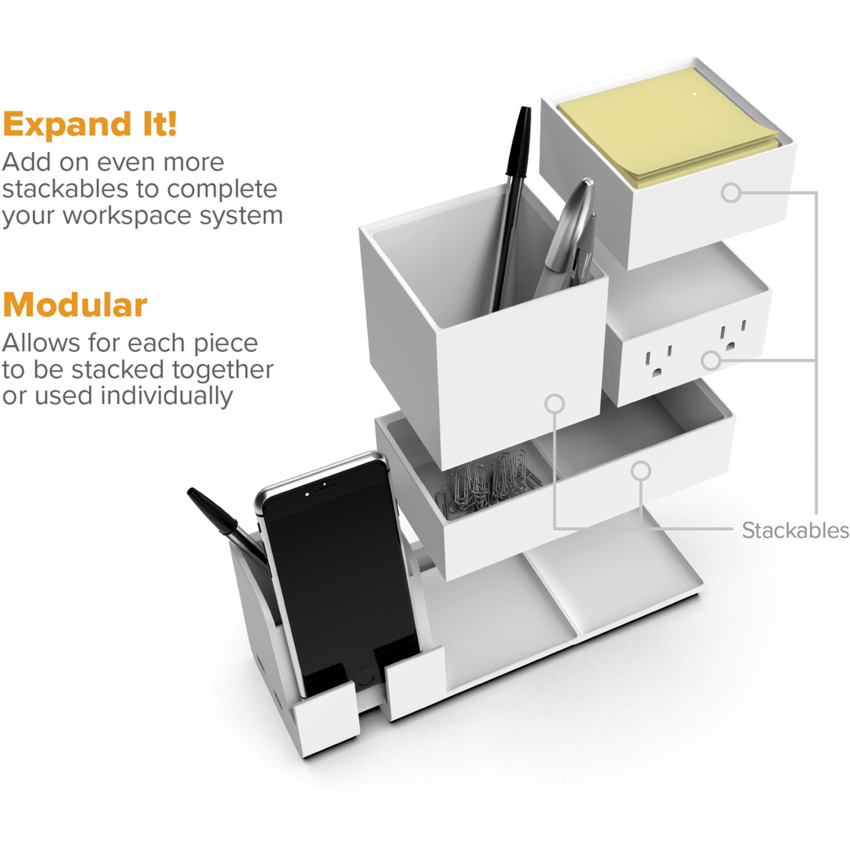 Expand It!
Add on even more stackables to complete your workspace system

Modular
Allows for each piece to be stacked together or used individually

Stackables