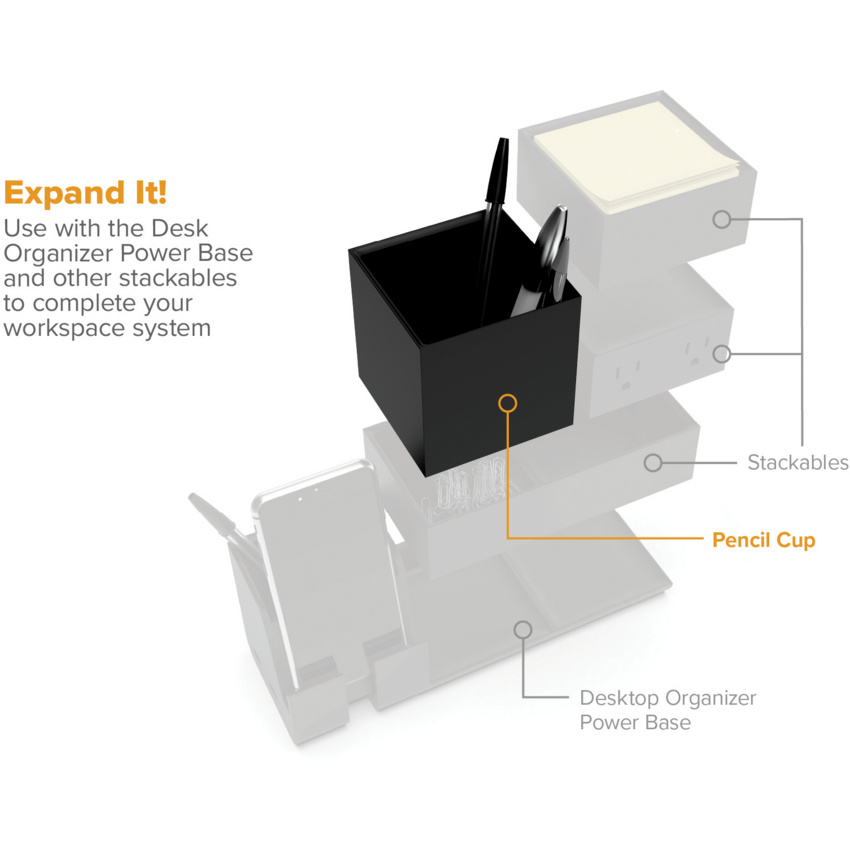 Expand It!
Use with the Desk Organizer Power Base and other stackables to complete your workspace system

Stackables

Pencil Cup

Desktop Organizer Power Base